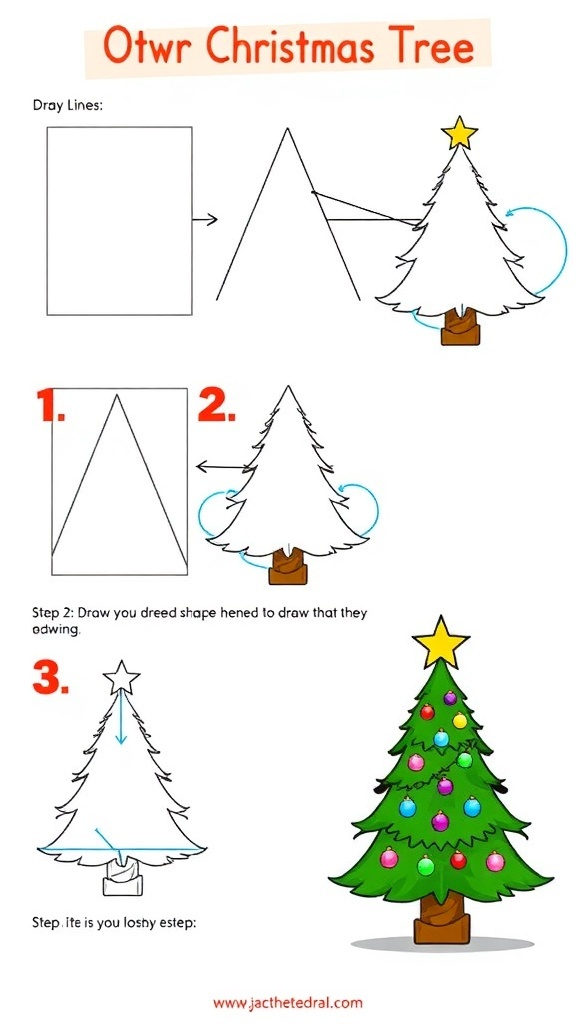 Otwr Christmas Tree

Dray Lines:

1.

2.

Step 2: Draw you dreed shape hened to draw that they odwing.

3.

Step. Ite is you loshy estep:

www.jacthetedral.com